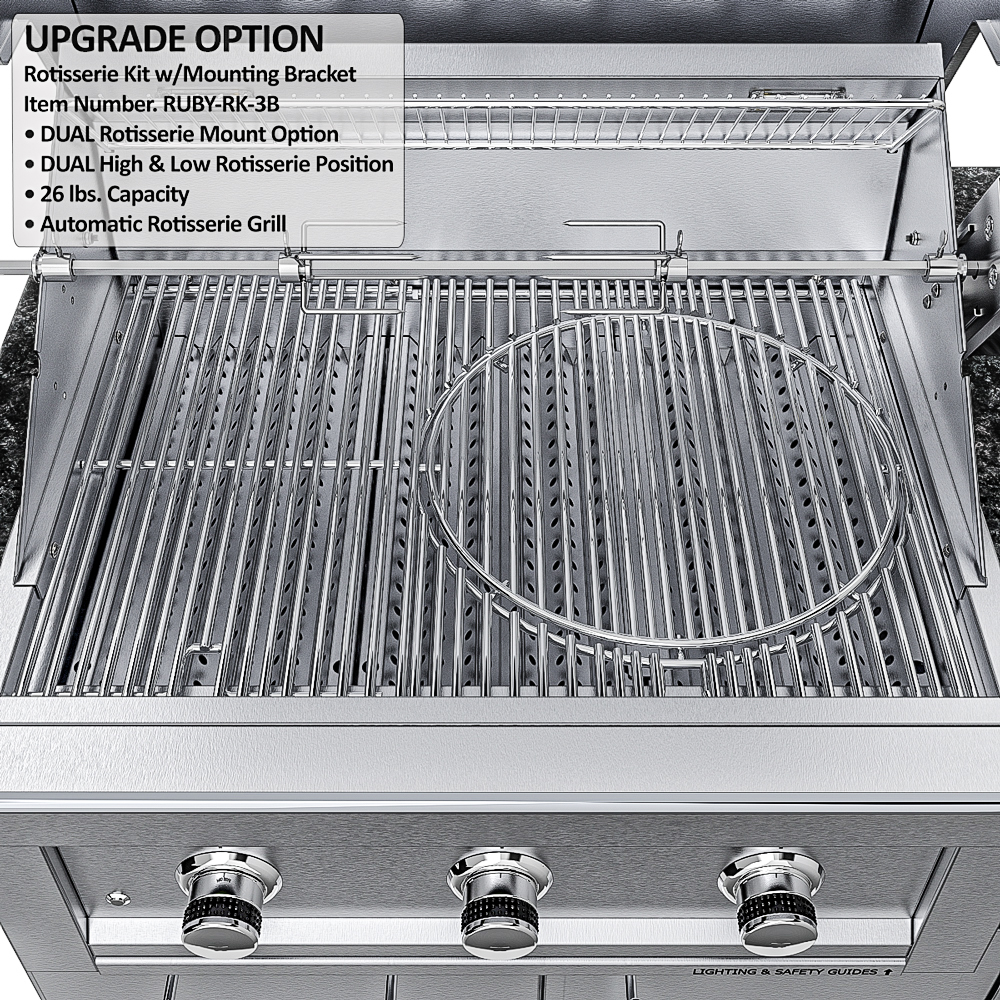 UPGRADE OPTION
Rotisserie Kit w/Mounting Bracket
Item Number. RUBY-RK-3B
• DUAL Rotisserie Mount Option
• DUAL High & Low Rotisserie Position
• 26 lbs. Capacity
• Automatic Rotisserie Grill

LIGHTING & SAFETY GUIDES ↑