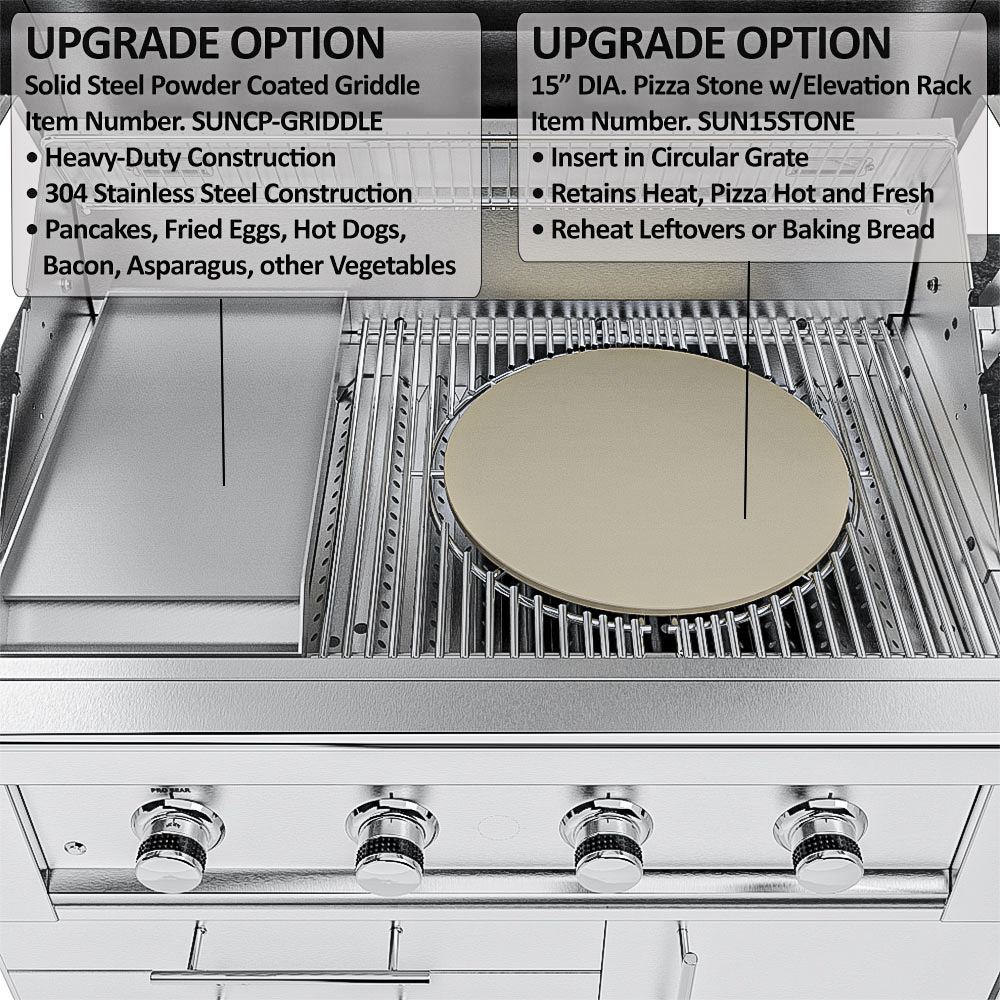 UPGRADE OPTION
Solid Steel Powder Coated Griddle
Item Number. SUNCP-GRIDDLE
• Heavy-Duty Construction
• 304 Stainless Steel Construction
• Pancakes, Fried Eggs, Hot Dogs, Bacon, Asparagus, other Vegetables

UPGRADE OPTION
15” DIA. Pizza Stone w/Elevation Rack
Item Number. SUN15STONE
• Insert in Circular Grate
• Retains Heat, Pizza Hot and Fresh
• Reheat Leftovers or Baking Bread

PRO SEAR