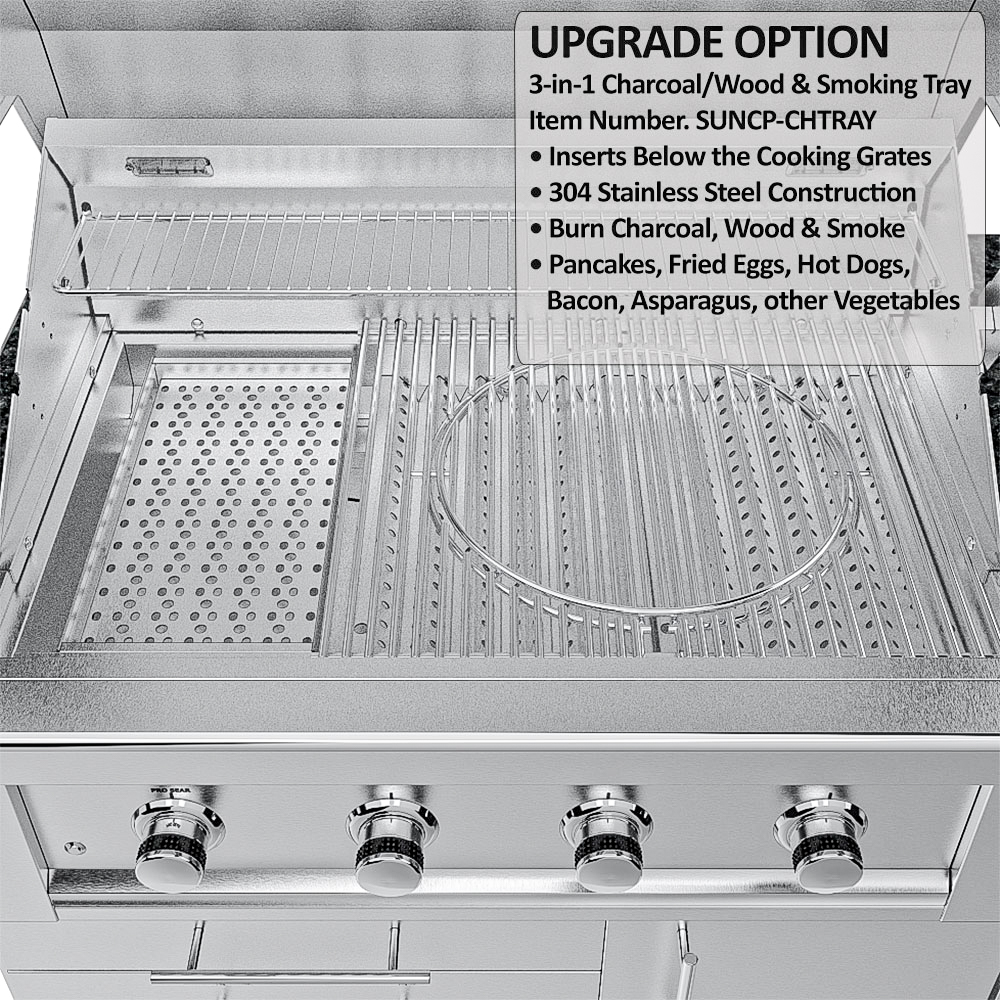 UPGRADE OPTION
3-in-1 Charcoal/Wood & Smoking Tray
Item Number. SUNCP-CHTRAY
• Inserts Below the Cooking Grates
• 304 Stainless Steel Construction
• Burn Charcoal, Wood & Smoke
• Pancakes, Fried Eggs, Hot Dogs, Bacon, Asparagus, other Vegetables

PRO SEAR