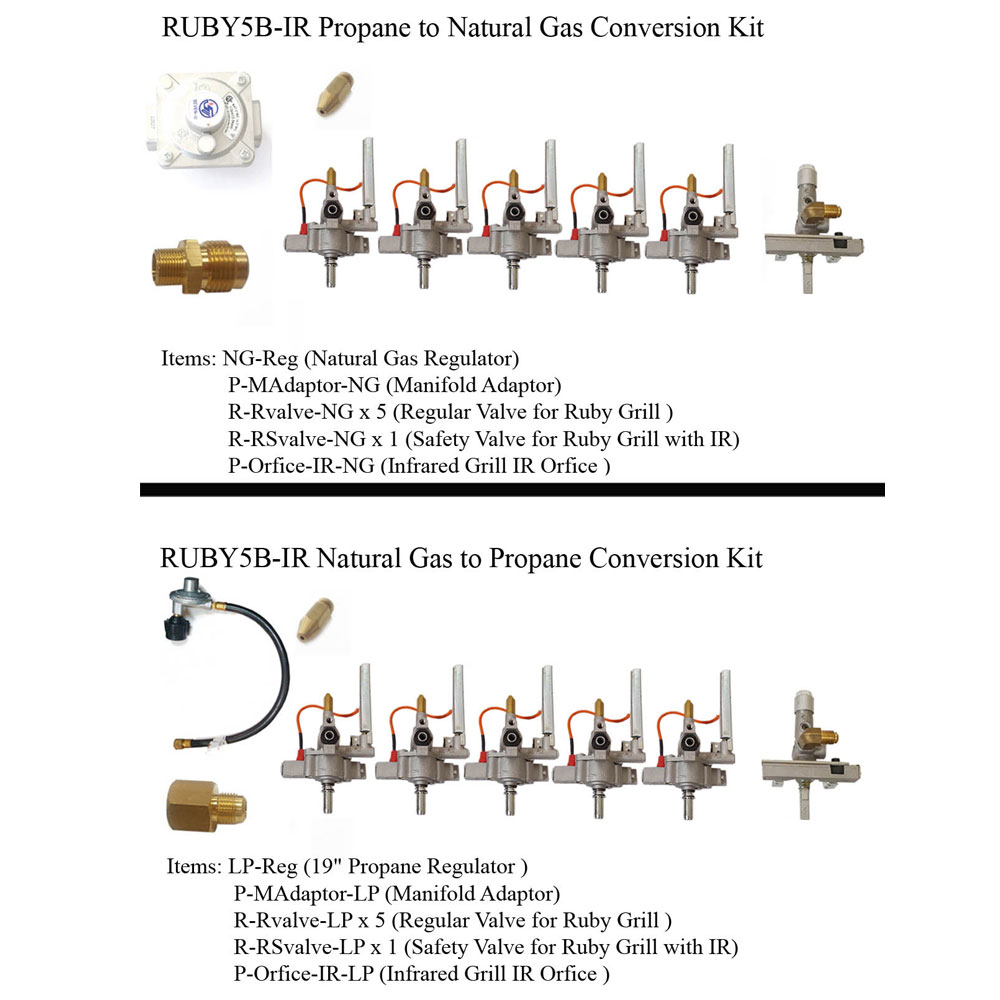 RUBY5B-IR Propane to Natural Gas Conversion Kit

Items: NG-Reg (Natural Gas Regulator)
P-MAdaptor-NG (Manifold Adaptor)
R-Rvalve-NG x 5 (Regular Valve for Ruby Grill )
R-RSvalve-NG x 1 (Safety Valve for Ruby Grill with IR)
P-Orfice-IR-NG (Infrared Grill IR Orfice )

RUBY5B-IR Natural Gas to Propane Conversion Kit

Items: LP-Reg (19" Propane Regulator )
P-MAdaptor-LP (Manifold Adaptor)
R-Rvalve-LP x 5 (Regular Valve for Ruby Grill )
R-RSvalve-LP x 1 (Safety Valve for Ruby Grill with IR)
P-Orfice-IR-LP (Infrared Grill IR Orfice )